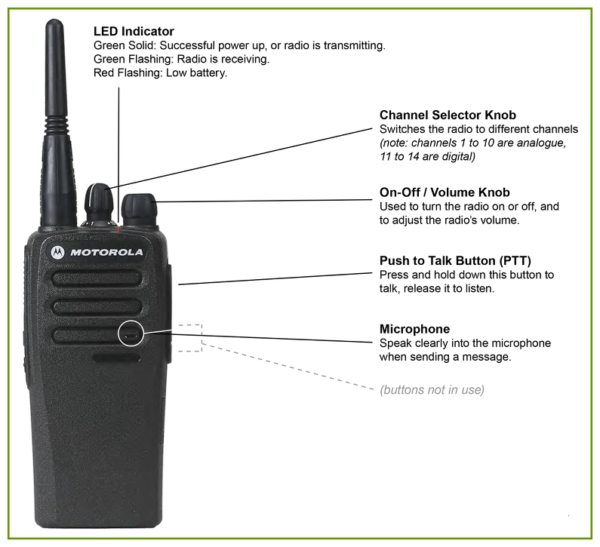 LED Indicator
Green Solid: Successful power up, or radio is transmitting.
Green Flashing: Radio is receiving.
Red Flashing: Low battery.

Channel Selector Knob
Switches the radio to different channels
(note: channels 1 to 10 are analogue, 11 to 14 are digital)

On-Off / Volume Knob
Used to turn the radio on or off, and to adjust the radio's volume.

MOTOROLA

Push to Talk Button (PTT)
Press and hold down this button to talk, release it to listen.

Microphone
Speak clearly into the microphone when sending a message.

(buttons not in use)